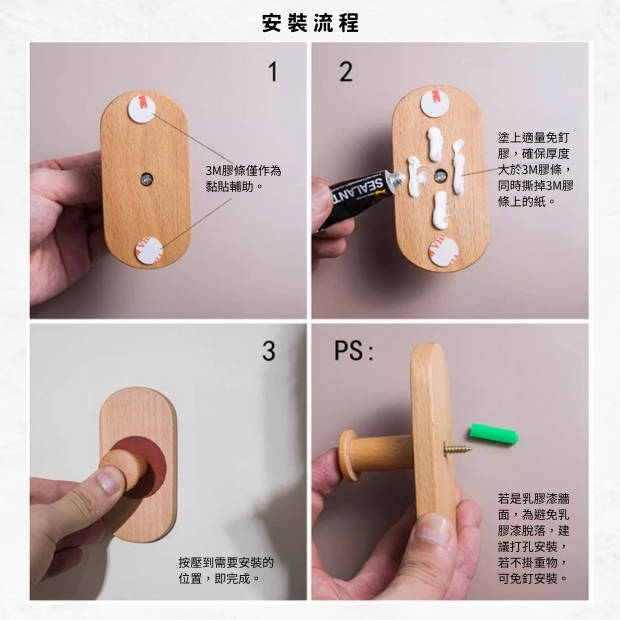 安裝流程

1

3M膠條僅作為黏貼輔助。

2

SEALANT

塗上適量免釘膠，確保厚度大於3M膠條，同時撕掉3M膠條上的紙。

3

按壓到需要安裝的位置，即完成。

PS:

若是乳膠漆牆面，為避免乳膠漆脫落，建議打孔安裝，若不掛重物，可免釘安裝。