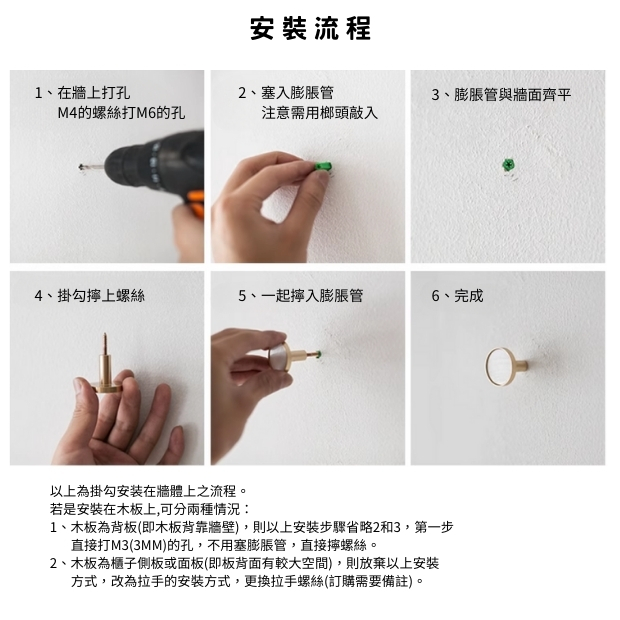 安裝流程

1、在牆上打孔
M4的螺絲打M6的孔

2、塞入膨脹管
注意需用榔頭敲入

3、膨脹管與牆面齊平

4、掛勾擰上螺絲

5、一起擰入膨脹管

6、完成

以上為掛勾安裝在牆體上之流程。
若是安裝在木板上,可分兩種情況：
1、木板為背板(即木板背靠牆壁)，則以上安裝步驟省略2和3，第一步直接打M3(3MM)的孔，不用塞膨脹管，直接擰螺絲。
2、木板為櫃子側板或面板(即板背面有較大空間)，則放棄以上安裝方式，改為拉手的安裝方式，更換拉手螺絲(訂購需要備註)。