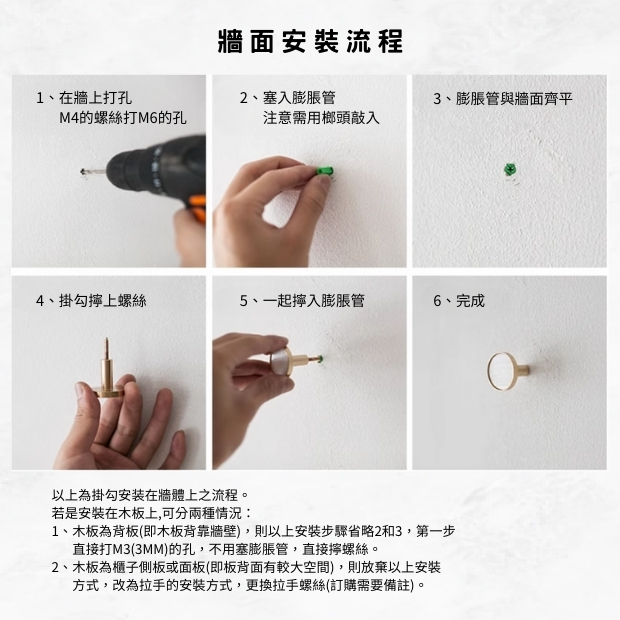 牆面安裝流程

1、在牆上打孔
M4的螺絲打M6的孔

2、塞入膨脹管
注意需用榔頭敲入

3、膨脹管與牆面齊平

4、掛勾擰上螺絲

5、一起擰入膨脹管

6、完成

以上為掛勾安裝在牆體上之流程。
若是安裝在木板上,可分兩種情況：
1、木板為背板(即木板背靠牆壁)，則以上安裝步驟省略2和3，第一步直接打M3(3MM)的孔，不用塞膨脹管，直接擰螺絲。
2、木板為櫃子側板或面板(即板背面有較大空間)，則放棄以上安裝方式，改為拉手的安裝方式，更換拉手螺絲(訂購需要備註)。