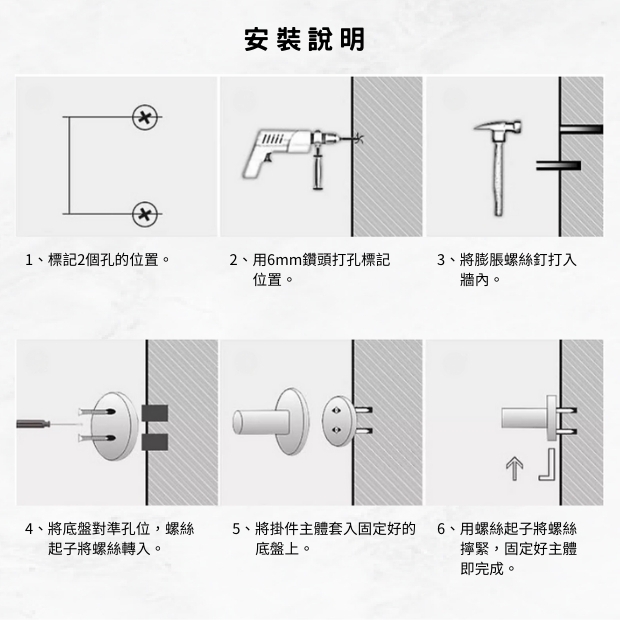 安裝說明

1、標記2個孔的位置。

2、用6mm鑽頭打孔標記位置。

3、將膨脹螺絲釘打入牆內。

4、將底盤對準孔位，螺絲起子將螺絲轉入。

5、將掛件主體套入固定好的底盤上。

6、用螺絲起子將螺絲擰緊，固定好主體即完成。